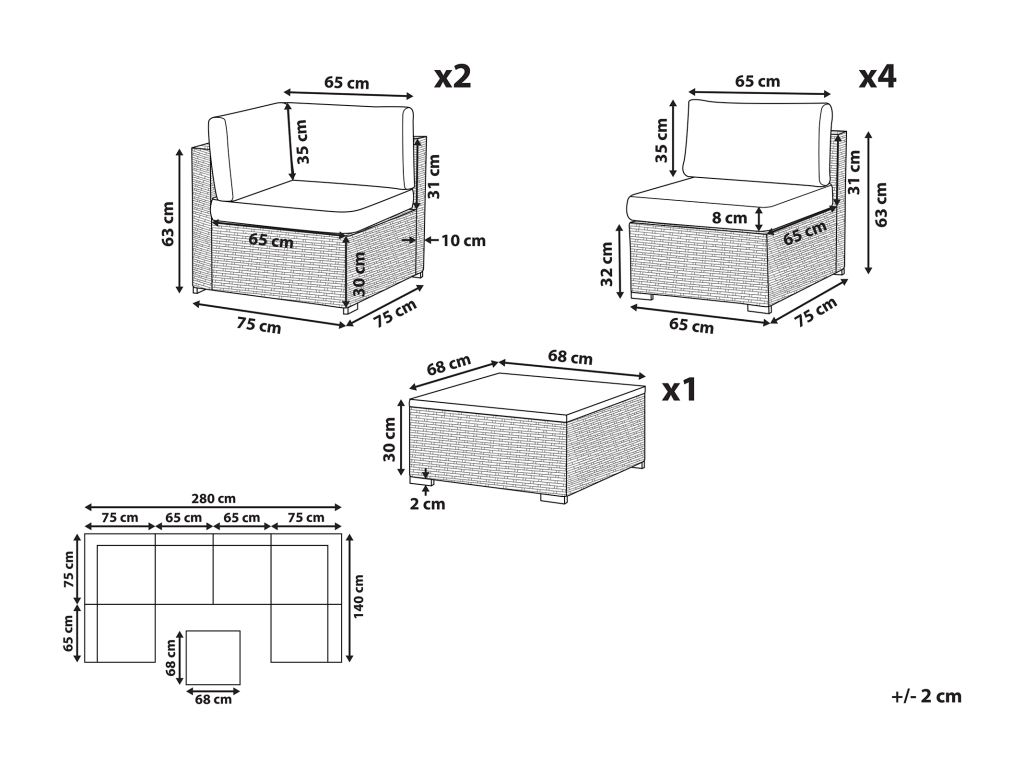 65 cm
x2
35 cm
31 cm
63 cm
65 cm
10 cm
30 cm
75 cm
75 cm

65 cm
x4
35 cm
31 cm
63 cm
8 cm
65 cm
32 cm
65 cm
75 cm

68 cm
68 cm
x1
30 cm
2 cm

280 cm
75 cm
65 cm
65 cm
75 cm
75 cm
65 cm
140 cm
68 cm
68 cm

+/- 2 cm